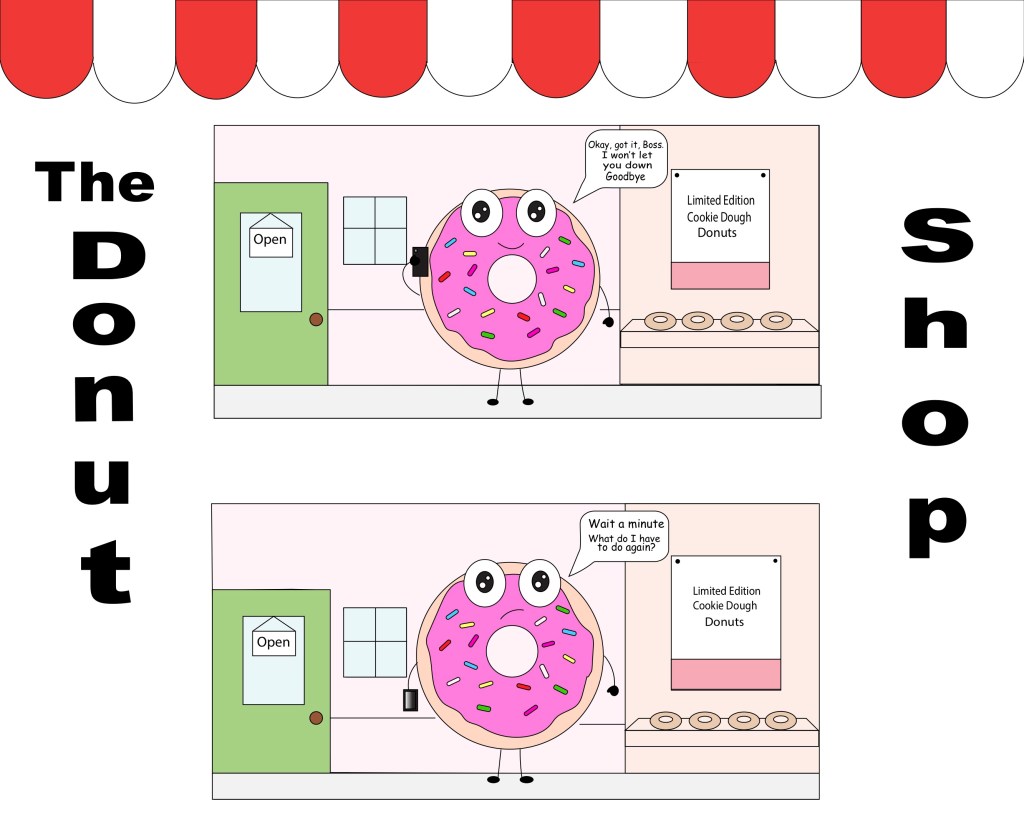 The Donut

Shop

Open

Okay, got it, Boss. I won't let you down Goodbye

Limited Edition Cookie Dough Donuts

Open

Wait a minute What do I have to do again?

Limited Edition Cookie Dough Donuts