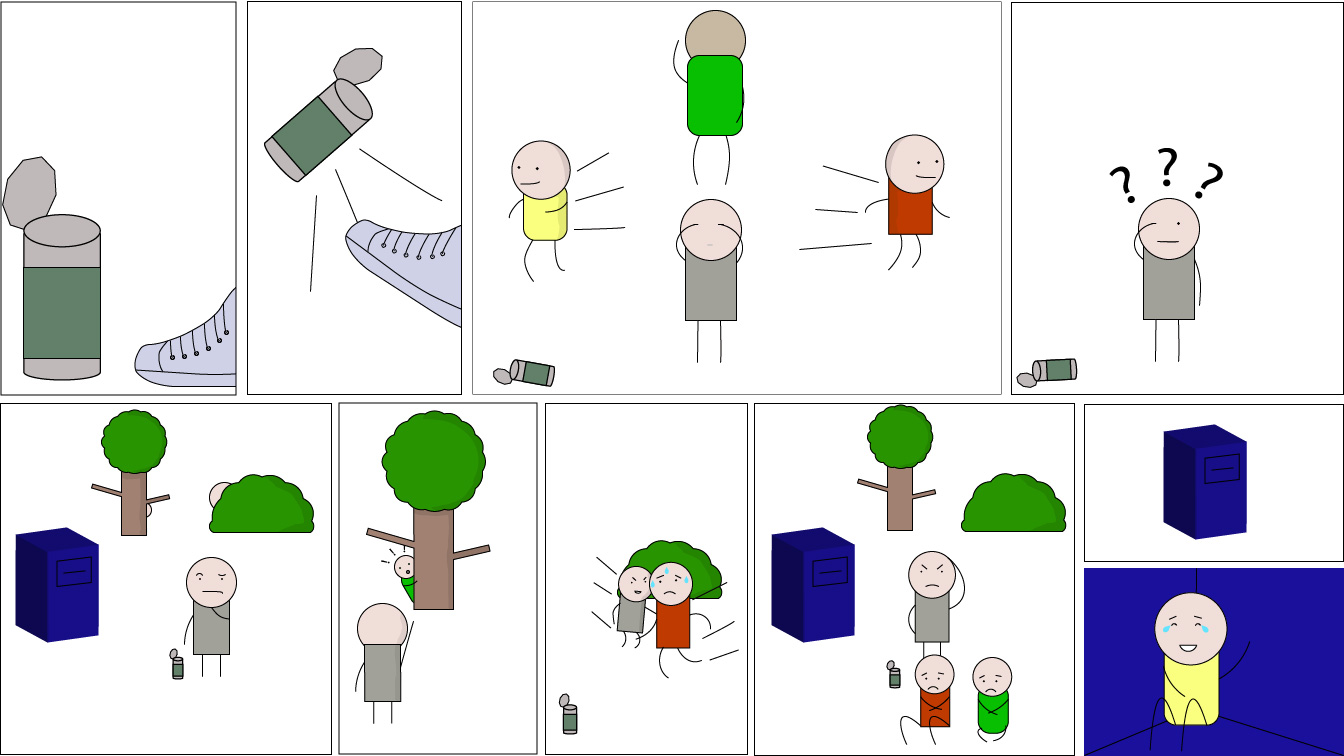 ? ? ?